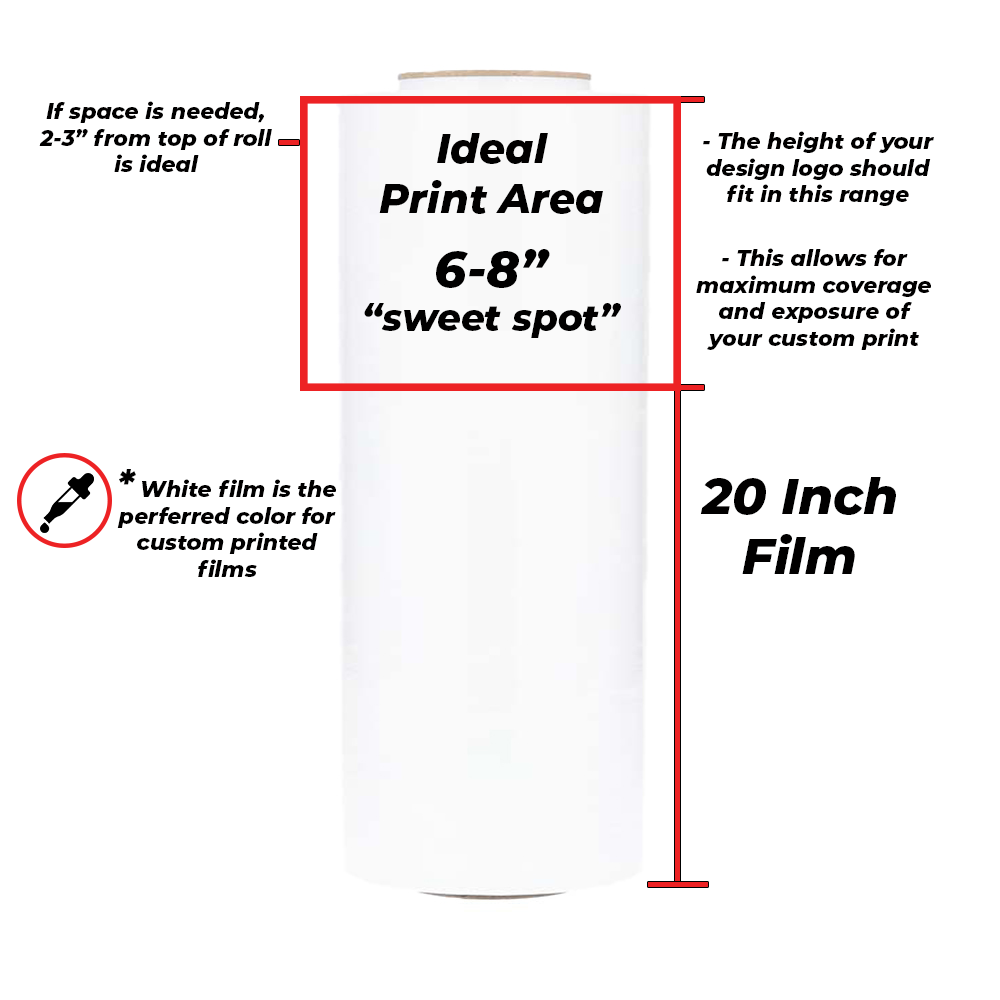 If space is needed, 2-3” from top of roll is ideal

Ideal Print Area

6-8”

“sweet spot”

- The height of your design logo should fit in this range

- This allows for maximum coverage and exposure of your custom print

* White film is the perferred color for custom printed films

20 Inch Film